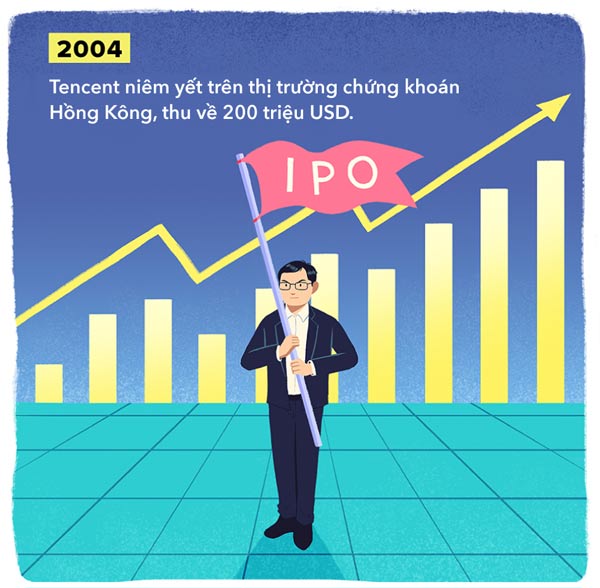 2004

Tencent niêm yết trên thị trường chứng khoán Hồng Kông, thu về 200 triệu USD.

IPO